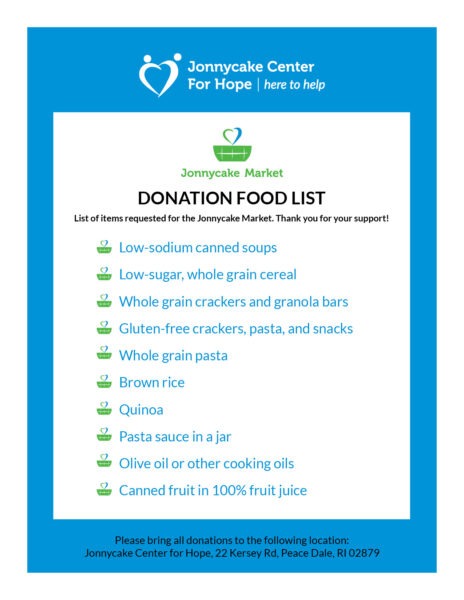 Jonnycake Center
For Hope | here to help

Jonnycake Market

DONATION FOOD LIST

List of items requested for the Jonnycake Market. Thank you for your support!

Low-sodium canned soups
Low-sugar, whole grain cereal
Whole grain crackers and granola bars
Gluten-free crackers, pasta, and snacks
Whole grain pasta
Brown rice
Quinoa
Pasta sauce in a jar
Olive oil or other cooking oils
Canned fruit in 100% fruit juice

Please bring all donations to the following location:
Jonnycake Center for Hope, 22 Kersey Rd, Peace Dale, RI 02879